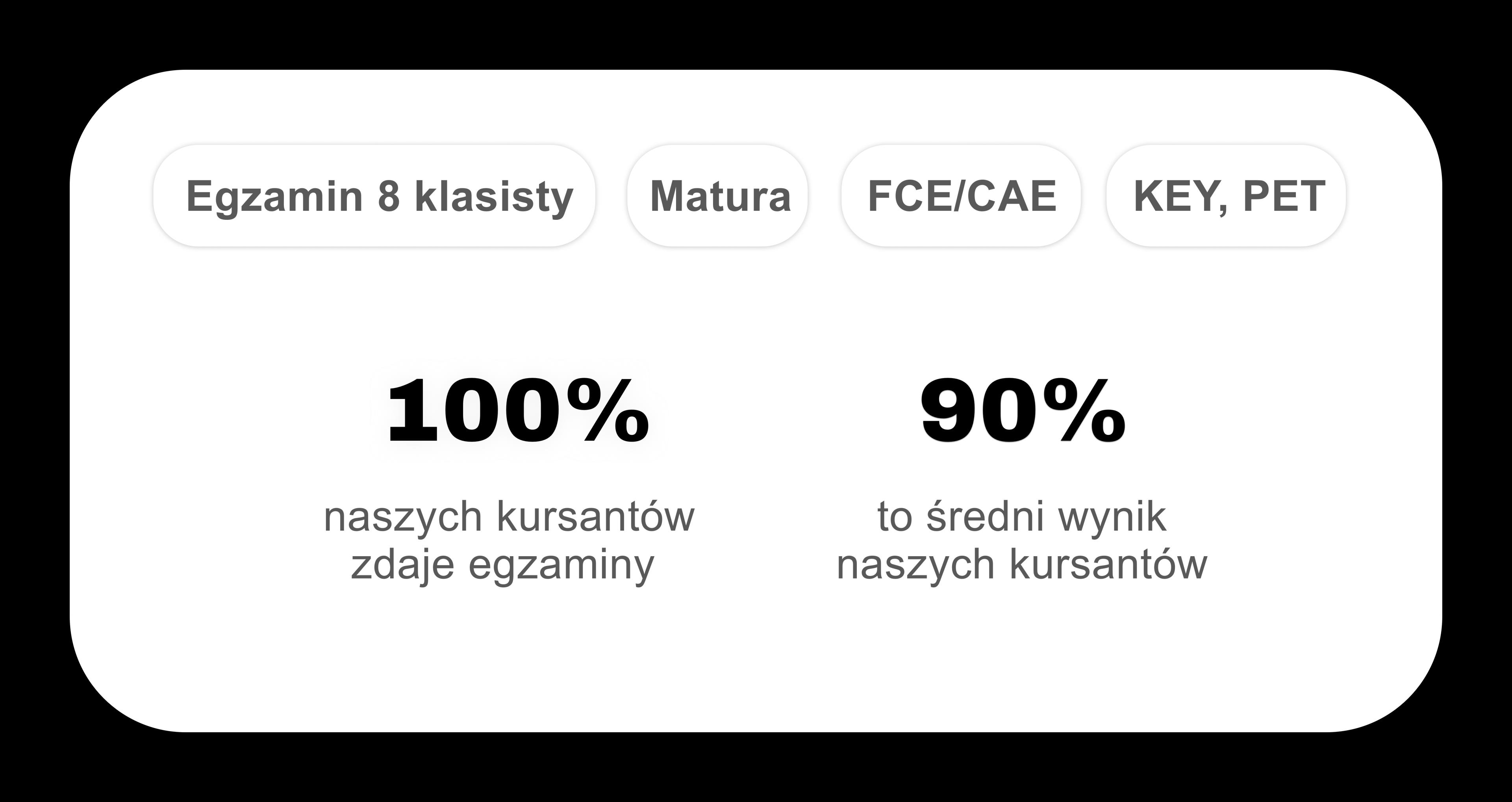 Egzamin 8 klasisty

Matura

FCE/CAE

KEY, PET

100%

naszych kursantów zdaje egzaminy

90%

to średni wynik naszych kursantów